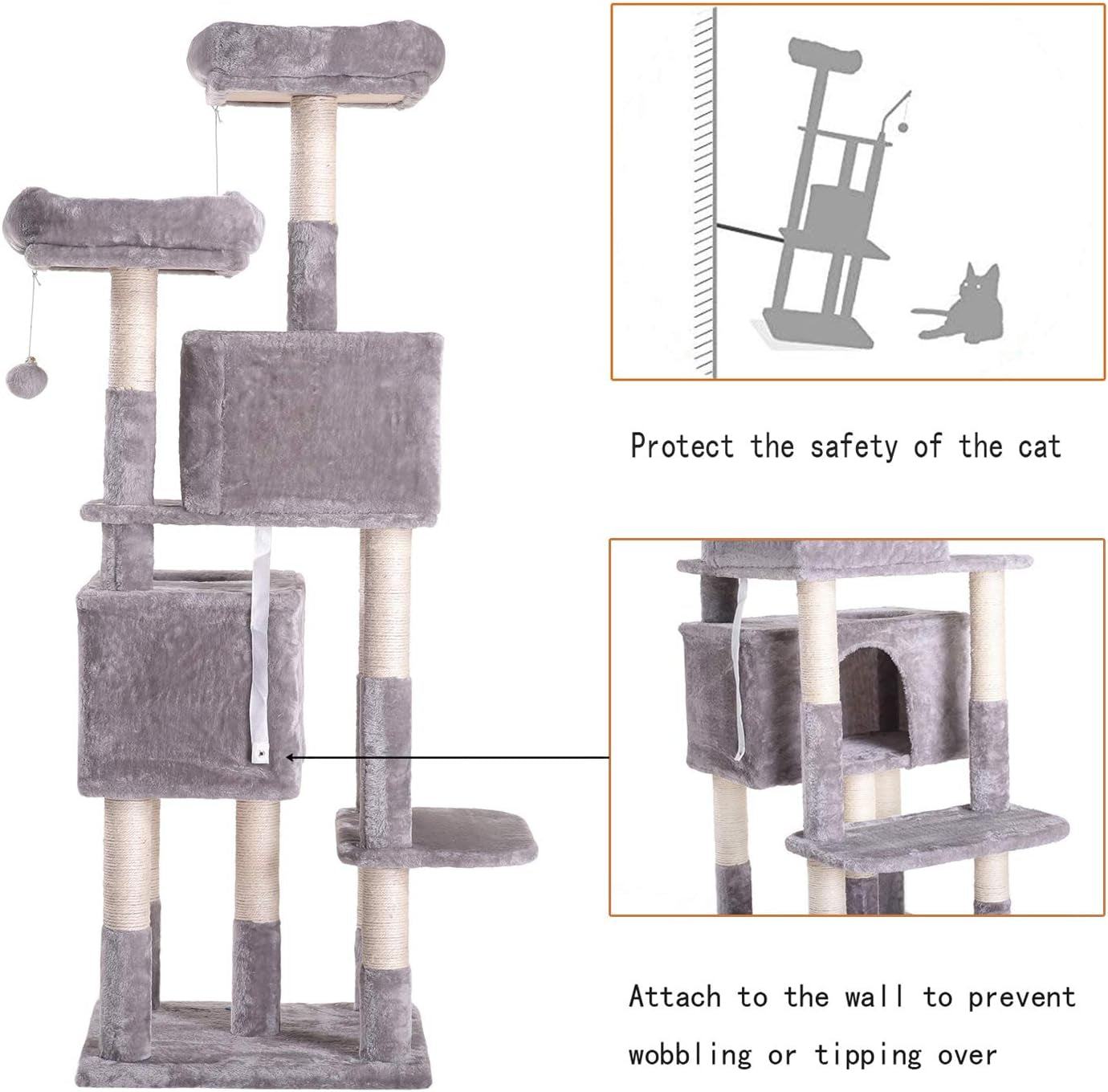 Protect the safety of the cat

Attach to the wall to prevent wobbling or tipping over